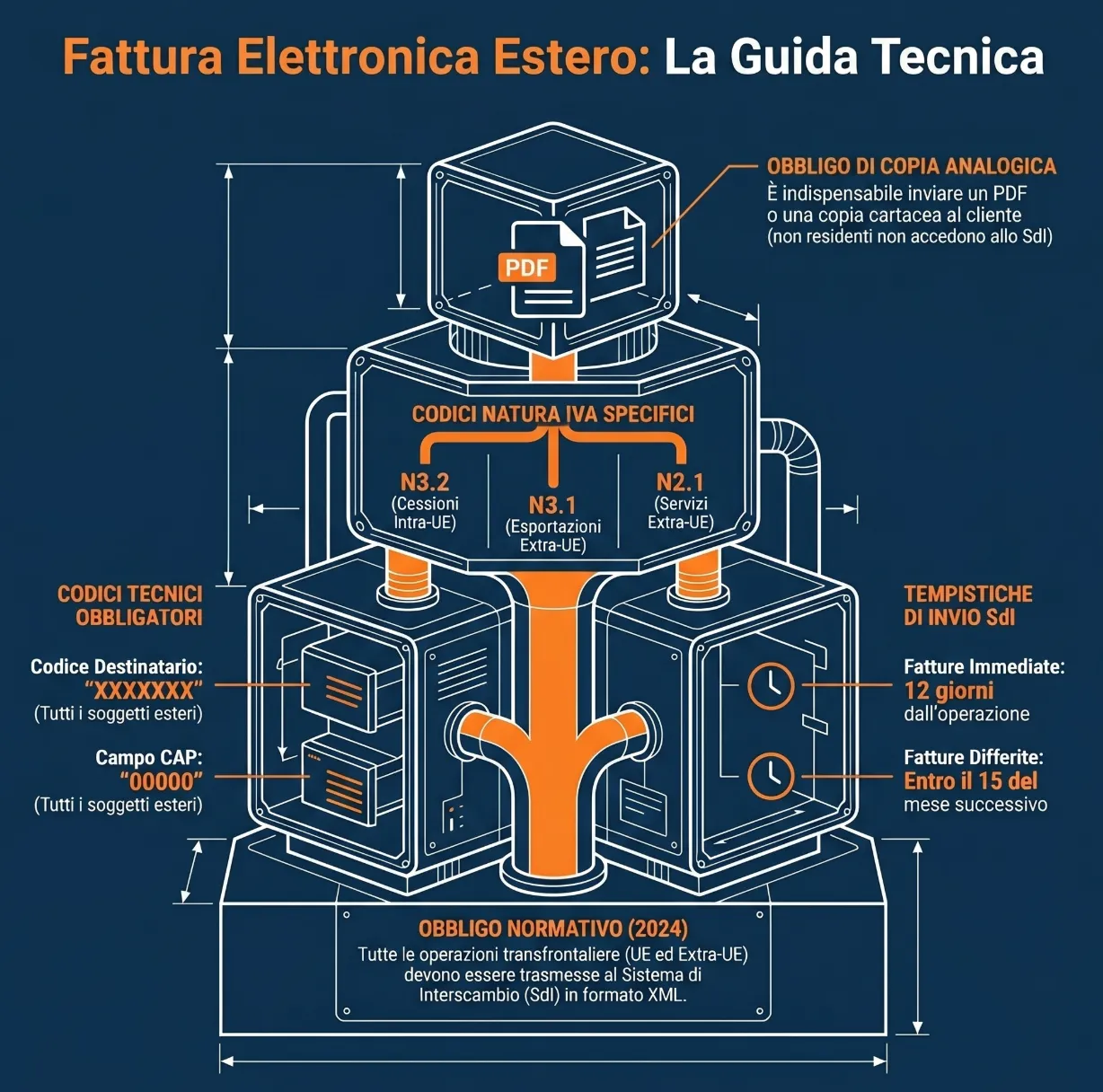 Fattura Elettronica Estero: La Guida Tecnica

OBBLIGO DI COPIA ANALOGICA
È indispensabile inviare un PDF o una copia cartacea al cliente (non residenti non accedono allo SdI)

PDF

CODICI NATURA IVA SPECIFICI

N3.2
(Cessioni Intra-UE)

N3.1
(Esportazioni Extra-UE)

N2.1
(Servizi Extra-UE)

CODICI TECNICI OBBLIGATORI

Codice Destinatario:
"XXXXXXX"
(Tutti i soggetti esteri)

Campo CAP:
"00000"
(Tutti i soggetti esteri)

TEMPISTICHE DI INVIO SdI

Fatture Immediate:
12 giorni
dall'operazione

Fatture Differite:
Entro il 15 del
mese successivo

OBBLIGO NORMATIVO (2024)
Tutte le operazioni transfrontaliere (UE ed Extra-UE) devono essere trasmesse al Sistema di Interscambio (SdI) in formato XML.